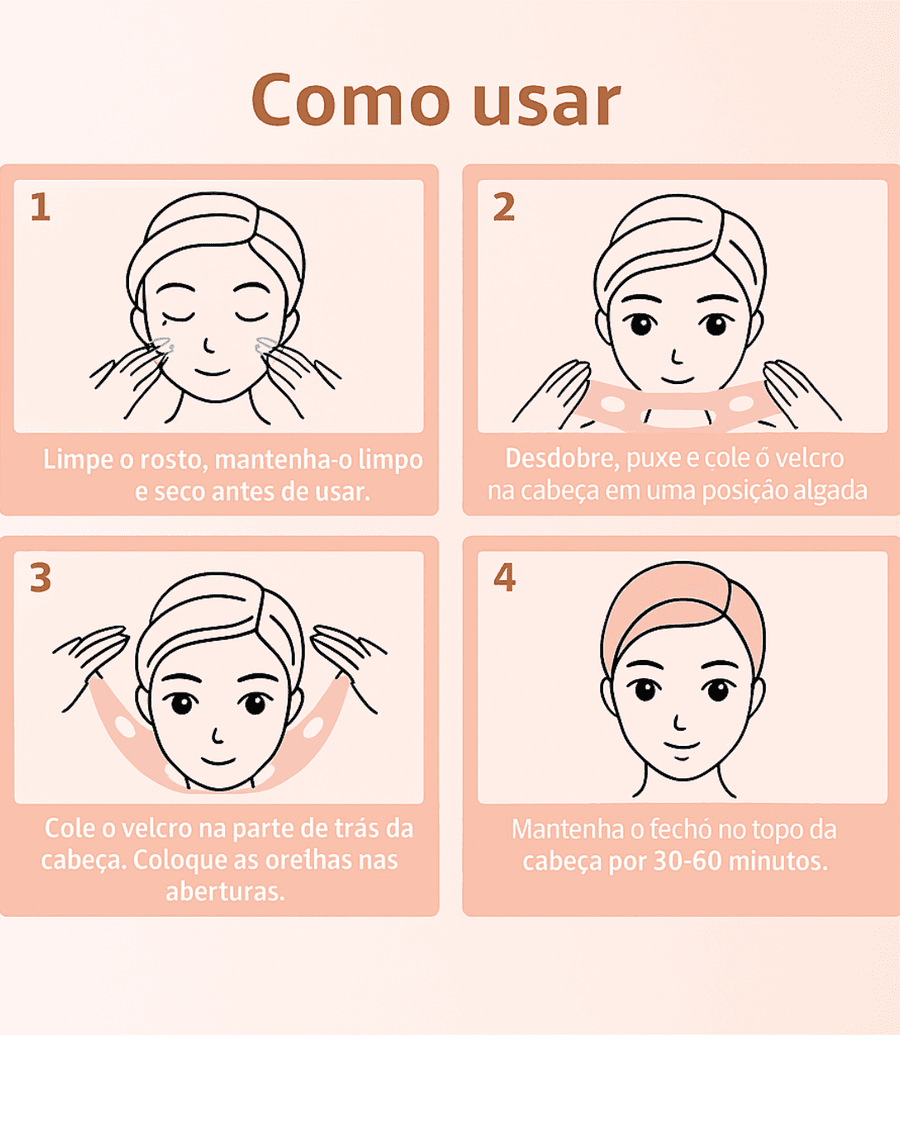 Como usar

1

Limpe o rosto, mantenha-o limpo e seco antes de usar.

2

Desdobre, puxe e cole ő velcro na cabeça em uma posição algada

3

Cole o velcro na parte de trás da cabeça. Coloque as orelhas nas aberturas.

4

Mantenha o fechó no topo da cabeça por 30-60 minutos.